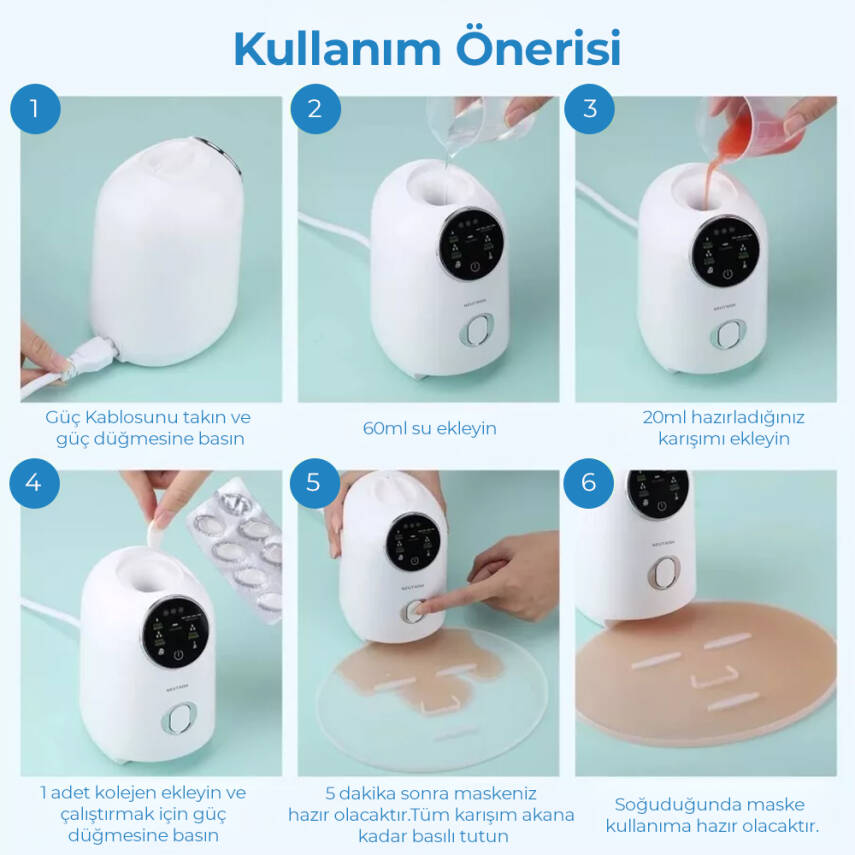 Kullanım Önerisi

1

Güç Kablosunu takın ve güç düğmesine basın

2

60ml su ekleyin

3

20ml hazırladığınız karışımı ekleyin

4

1 adet kolejen ekleyin ve çalıştırmak için güç düğmesine basın

5

5 dakika sonra maskeniz hazır olacaktır.Tüm karışım akana kadar basılı tutun

6

Soğuduğunda maske kullanıma hazır olacaktır.